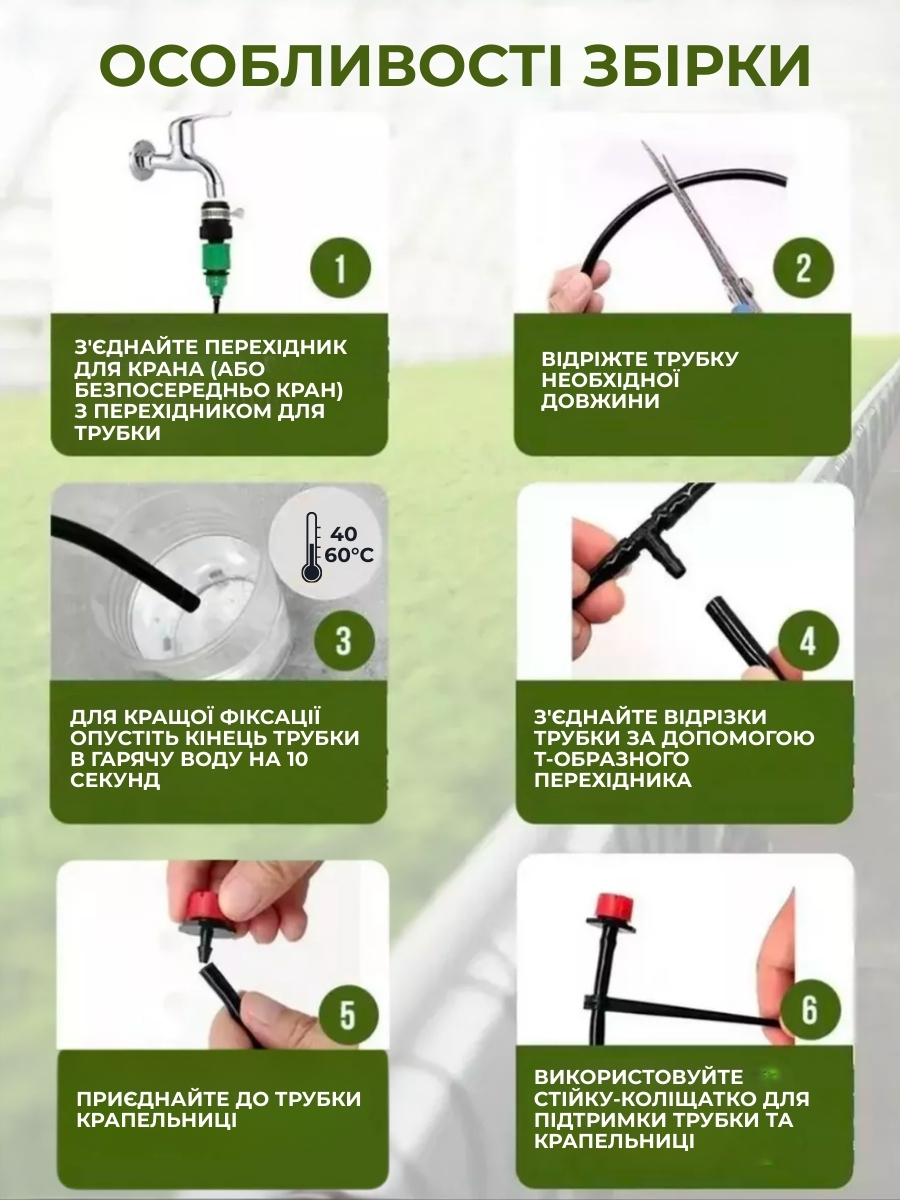 ОСОБЛИВОСТІ ЗБІРКИ

1

З'ЄДНАЙТЕ ПЕРЕХІДНИК ДЛЯ КРАНА (АБО БЕЗПОСЕРЕДНЬО КРАН) З ПЕРЕХІДНИКОМ ДЛЯ ТРУБКИ

2

ВІДРІЖТЕ ТРУБКУ НЕОБХІДНОЇ ДОВЖИНИ

40
60°C

3

ДЛЯ КРАЩОЇ ФІКСАЦІЇ ОПУСТІТЬ КІНЕЦЬ ТРУБКИ В ГАРЯЧУ ВОДУ НА 10 СЕКУНД

4

З'ЄДНАЙТЕ ВІДРІЗКИ ТРУБКИ ЗА ДОПОМОГОЮ Т-ОБРАЗНОГО ПЕРЕХІДНИКА

5

ПРИЄДНАЙТЕ ДО ТРУБКИ КРАПЕЛЬНИЦІ

6

ВИКОРИСТОВУЙТЕ СТІЙКУ-КОЛІЩАТКО ДЛЯ ПІДТРИМКИ ТРУБКИ ТА КРАПЕЛЬНИЦІ